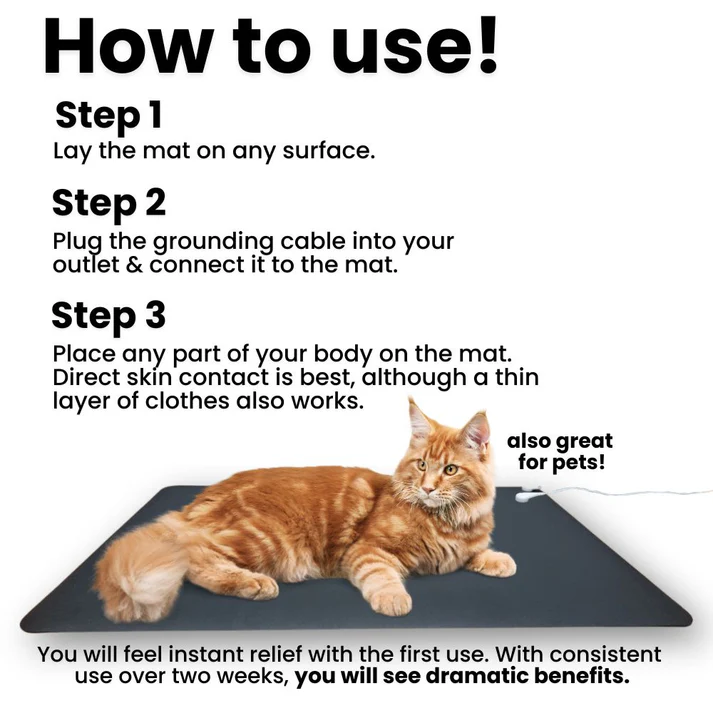 How to use!

Step 1
Lay the mat on any surface.

Step 2
Plug the grounding cable into your outlet & connect it to the mat.

Step 3
Place any part of your body on the mat. Direct skin contact is best, although a thin layer of clothes also works.

also great for pets!

You will feel instant relief with the first use. With consistent use over two weeks, you will see dramatic benefits.